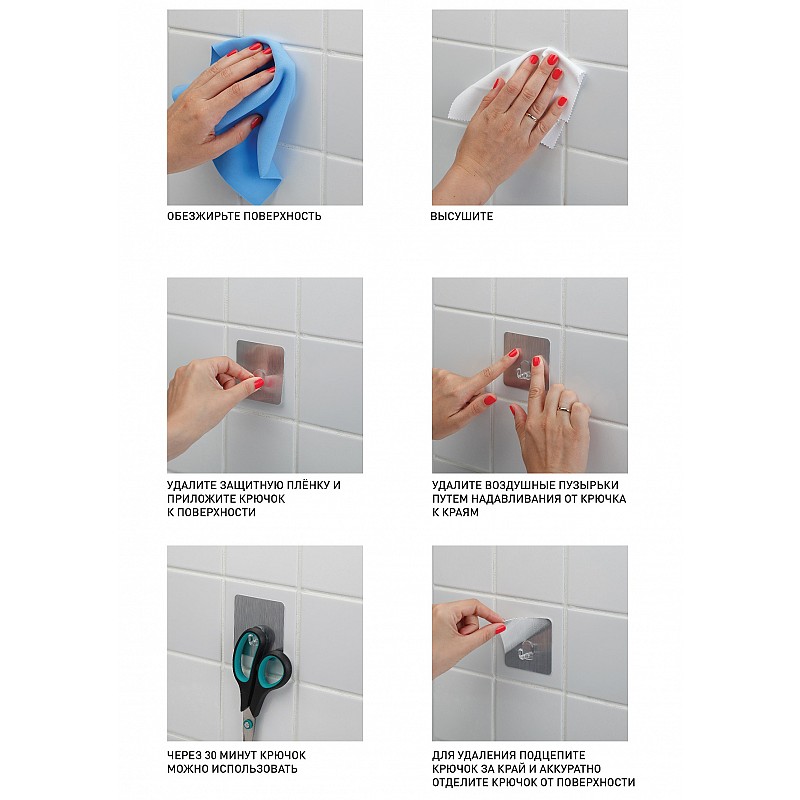 ОБЕЗЖИРЬТЕ ПОВЕРХНОСТЬ

ВЫСУШИТЕ

УДАЛИТЕ ЗАЩИТНУЮ ПЛЁНКУ И ПРИЛОЖИТЕ КРЮЧОК К ПОВЕРХНОСТИ

УДАЛИТЕ ВОЗДУШНЫЕ ПУЗЫРЬКИ ПУТЕМ НАДАВЛИВАНИЯ ОТ КРЮЧКА К КРАЯМ

ЧЕРЕЗ 30 МИНУТ КРЮЧОК МОЖНО ИСПОЛЬЗОВАТЬ

ДЛЯ УДАЛЕНИЯ ПОДЦЕПИТЕ КРЮЧОК ЗА КРАЙ И АККУРАТНО ОТДЕЛИТЕ КРЮЧОК ОТ ПОВЕРХНОСТИ